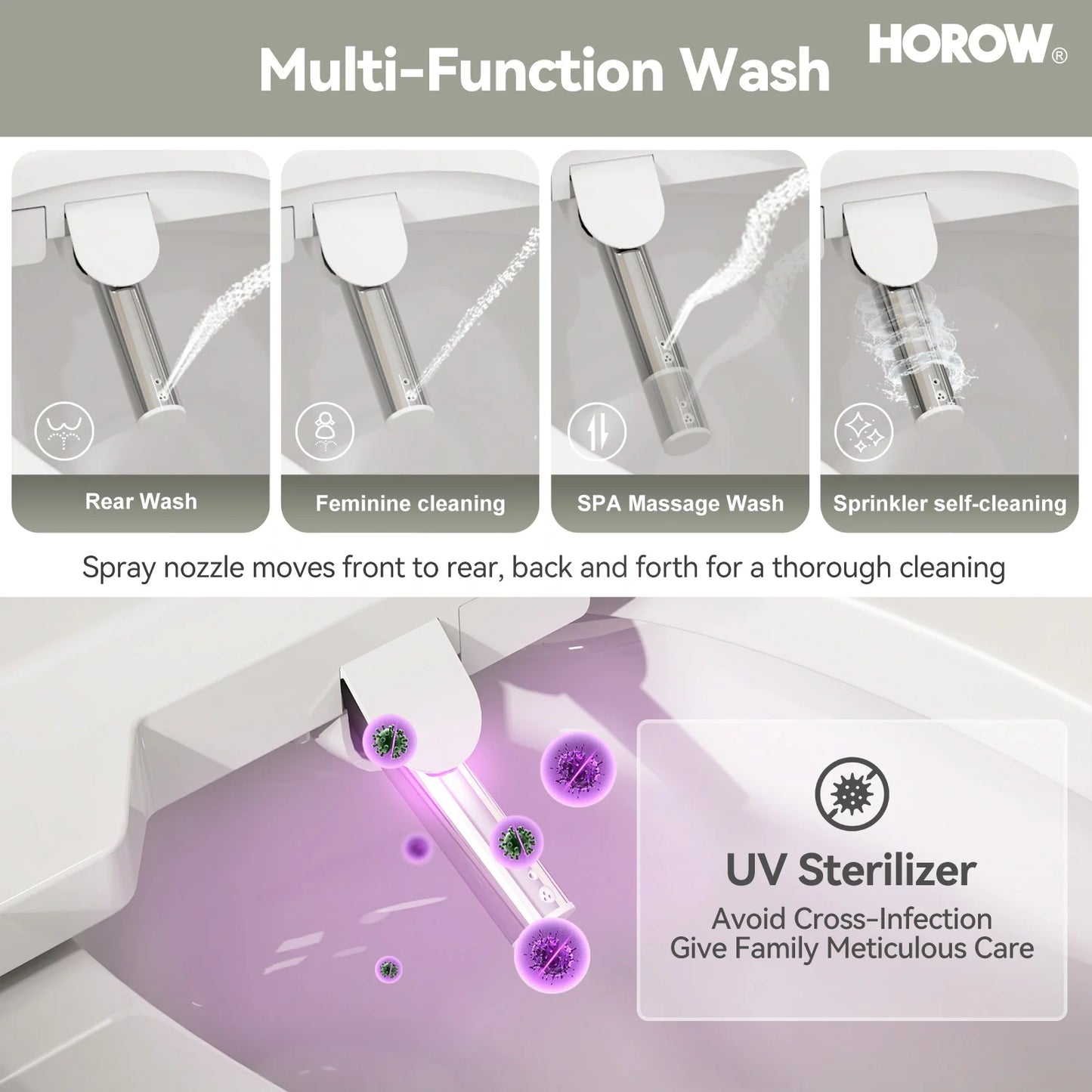 Multi-Function Wash

HOROW®

Rear Wash

Feminine cleaning

SPA Massage Wash

Sprinkler self-cleaning

Spray nozzle moves front to rear, back and forth for a thorough cleaning

UV Sterilizer

Avoid Cross-Infection
Give Family Meticulous Care